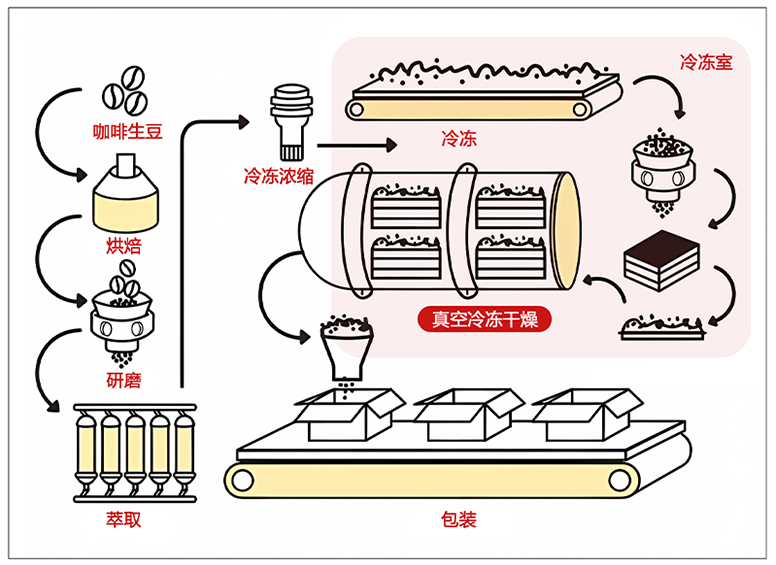 咖啡生豆

烘焙

研磨

萃取

冷冻浓缩

冷冻

冷冻室

真空冷冻干燥

包装