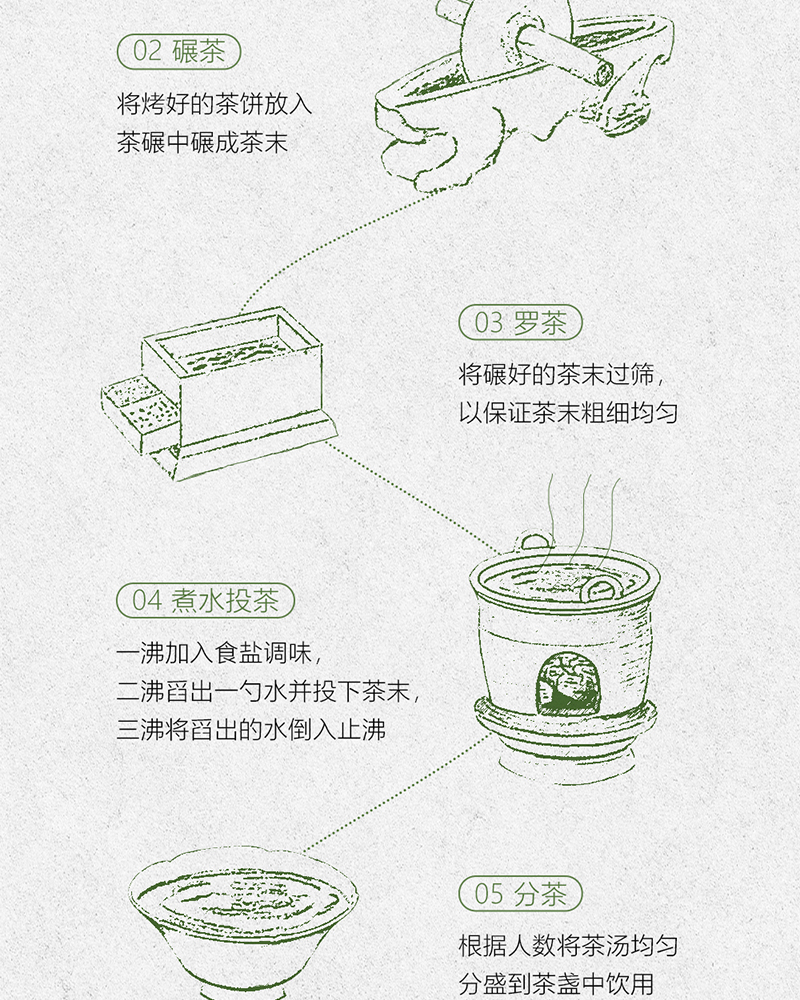 02 碾茶

将烤好的茶饼放入
茶碾中碾成茶末

03 罗茶

将碾好的茶末过筛，
以保证茶末粗细均匀

04 煮水投茶

一沸加入食盐调味，
二沸舀出一勺水并投下茶末，
三沸将舀出的水倒入止沸

05 分茶

根据人数将茶汤均匀
分盛到茶盏中饮用