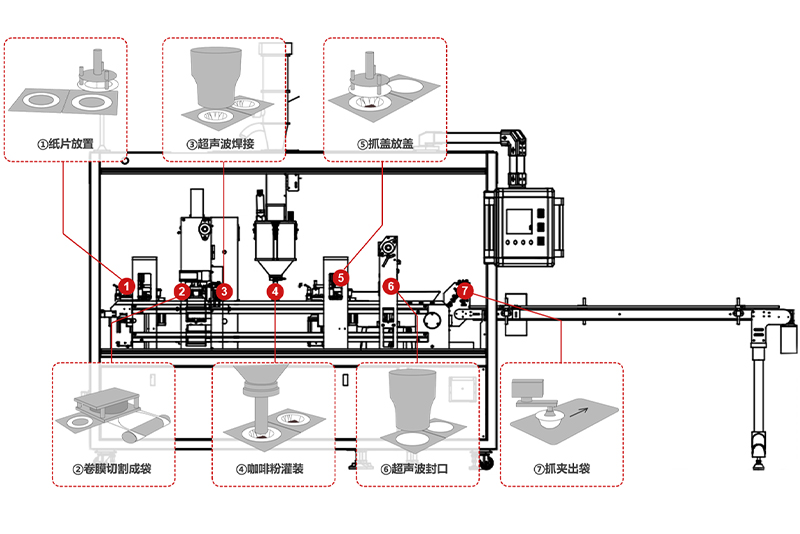 ①纸片放置

③超声波焊接

⑤抓盖放盖

1

2

3

4

5

6

7

②卷膜切割成袋

④咖啡粉灌装

⑥超声波封口

⑦抓夹出袋